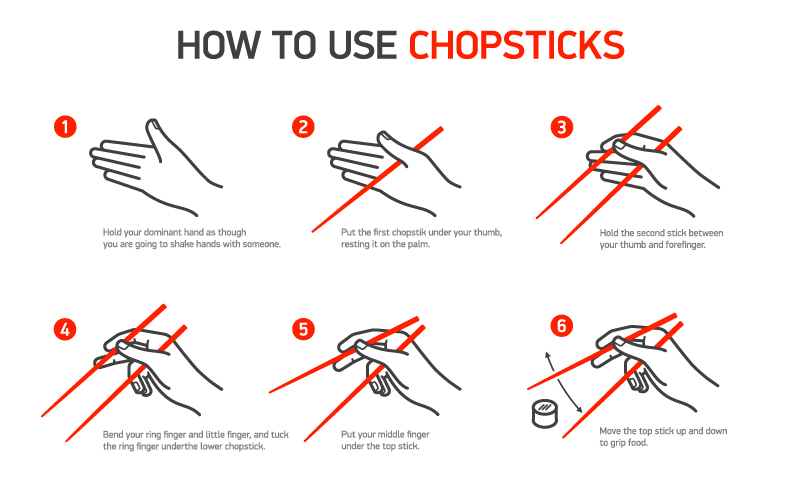 HOW TO USE CHOPSTICKS

1

Hold your dominant hand as though you are going to shake hands with someone.

2

Put the first chopstik under your thumb, resting it on the palm.

3

Hold the second stick between your thumb and forefinger.

4

Bend your ring finger and little finger, and tuck the ring finger underthe lower chopstick.

5

Put your middle finger under the top stick.

6

Move the top stick up and down to grip food.